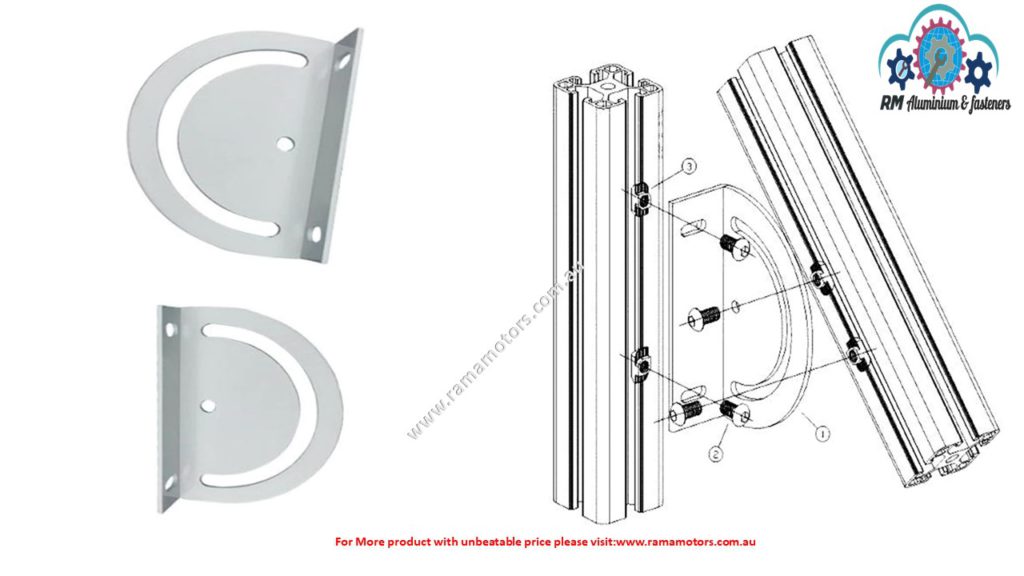 RM Aluminium & fasteners

www.ramamotors.com.au

3

2

1

For More product with unbeatable price please visit:www.ramamotors.com.au